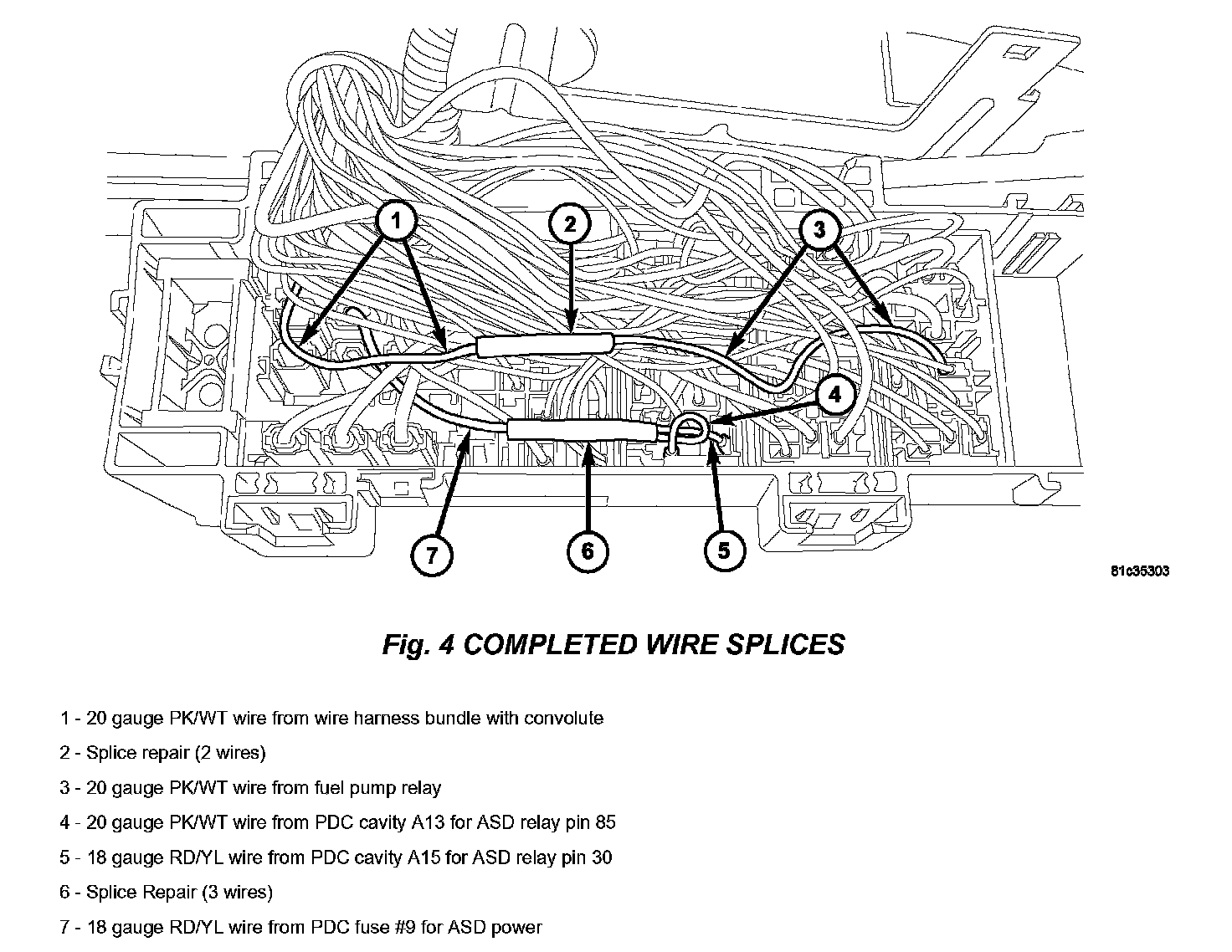 1
2
3
4
7
6
5

81c35303

Fig. 4 COMPLETED WIRE SPLICES

1 - 20 gauge PK/WT wire from wire harness bundle with convolute

2 - Splice repair (2 wires)

3 - 20 gauge PK/WT wire from fuel pump relay

4 - 20 gauge PK/WT wire from PDC cavity A13 for ASD relay pin 85

5 - 18 gauge RD/YL wire from PDC cavity A15 for ASD relay pin 30

6 - Splice Repair (3 wires)

7 - 18 gauge RD/YL wire from PDC fuse #9 for ASD power