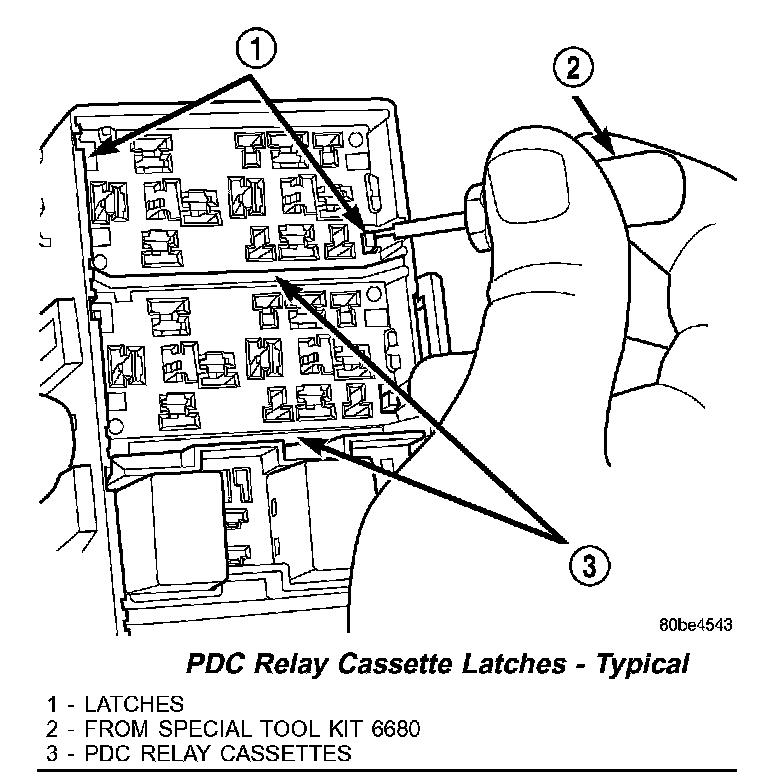 1

2

3

80be4543

PDC Relay Cassette Latches - Typical

1 - LATCHES
2 - FROM SPECIAL TOOL KIT 6680
3 - PDC RELAY CASSETTES