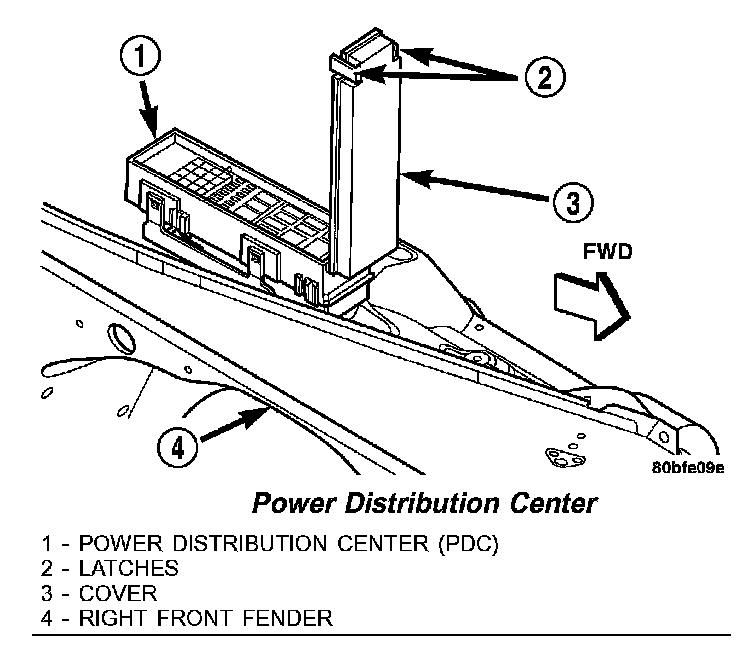 1
2
3
FWD
4
80bfe09e

Power Distribution Center

1 - POWER DISTRIBUTION CENTER (PDC)
2 - LATCHES
3 - COVER
4 - RIGHT FRONT FENDER