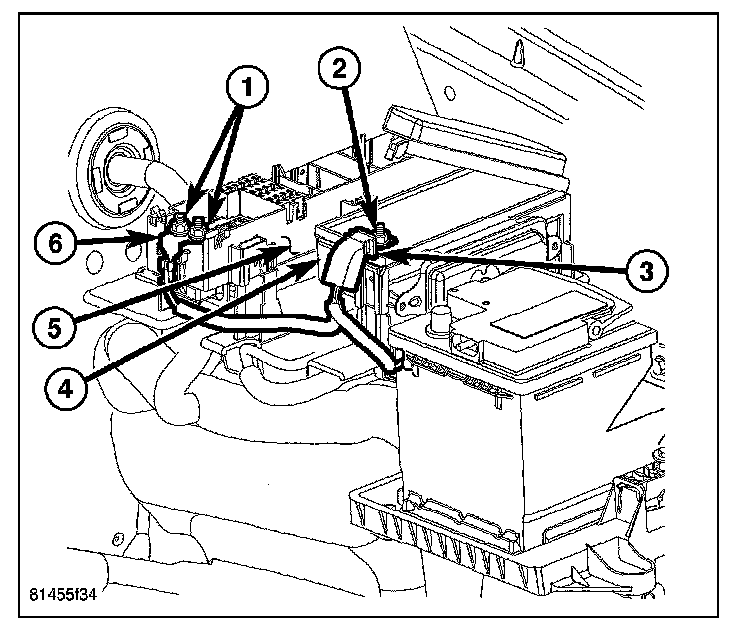 1
2
6
3
5
4
81455f34