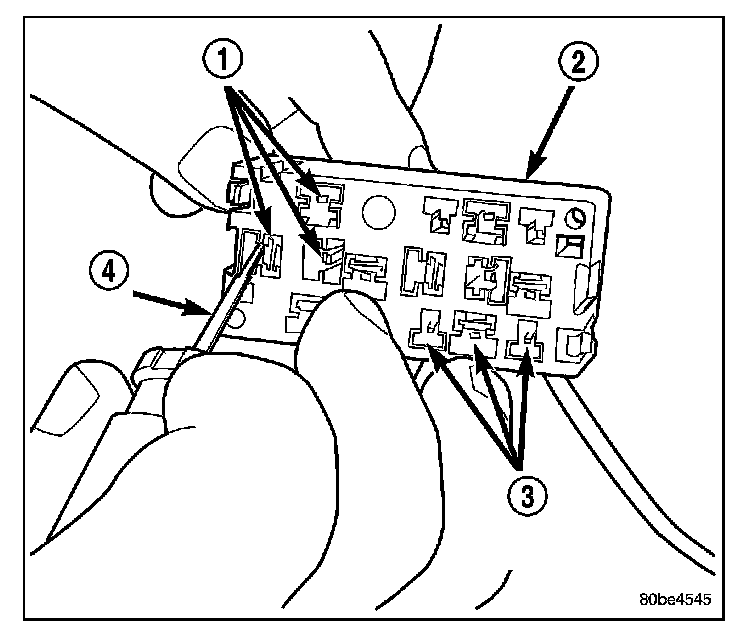 1
2
4
3
80be4545