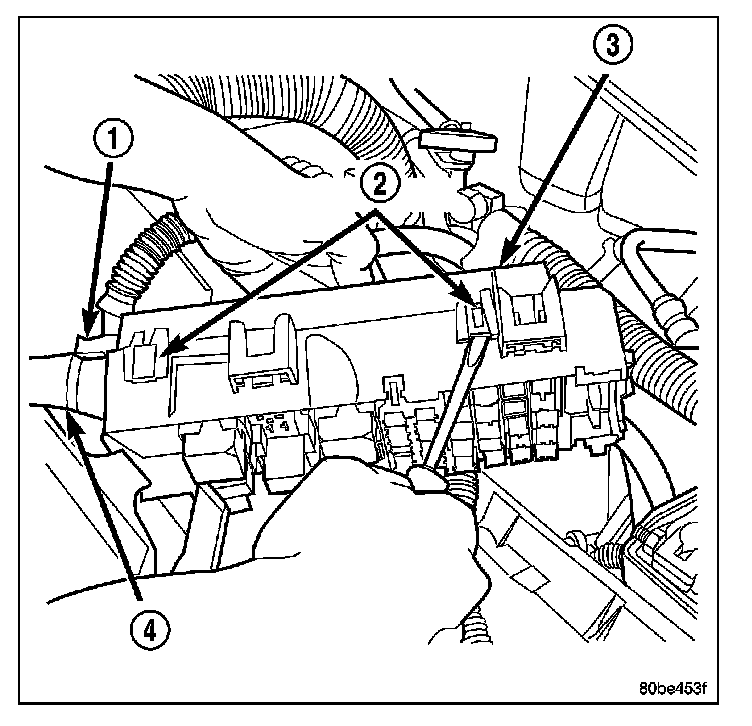 3
1
2
4
80be453f