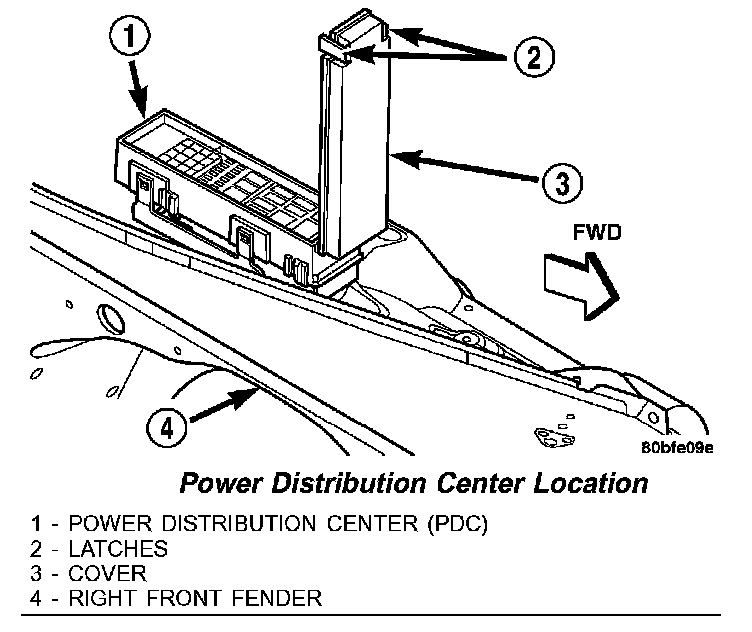 1

2

3

FWD

4

80bfe09e

Power Distribution Center Location

1 - POWER DISTRIBUTION CENTER (PDC)
2 - LATCHES
3 - COVER
4 - RIGHT FRONT FENDER