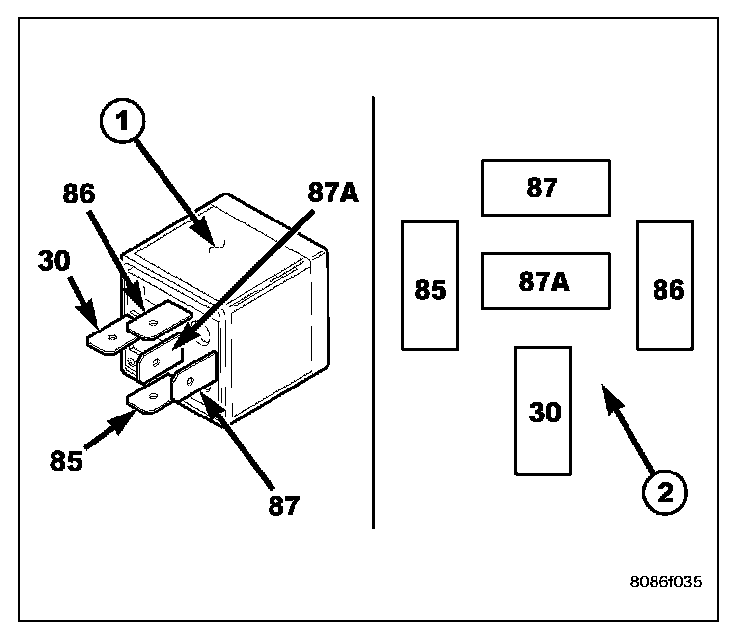 1
86
87A
30
85
87
87
85
87A
86
30
2
8086f035