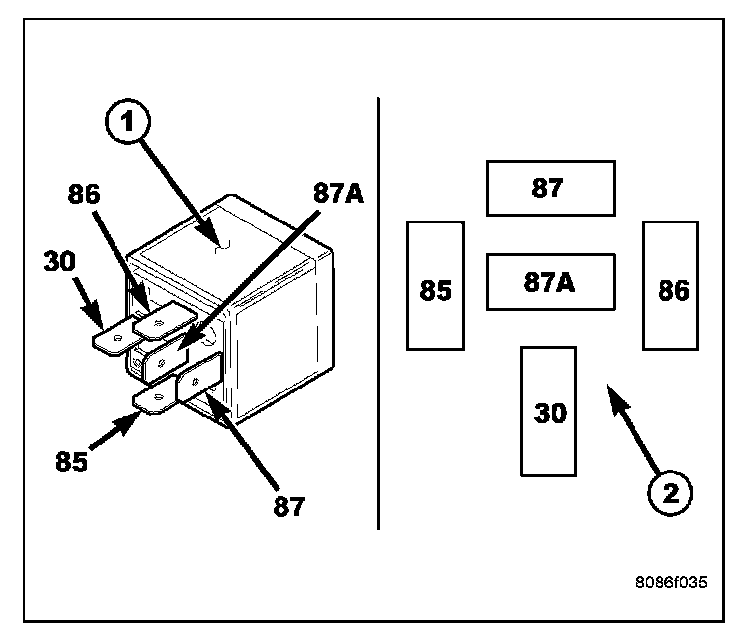 1
86
87A
30
85
87

87
85
87A
86
30
2

8086f035