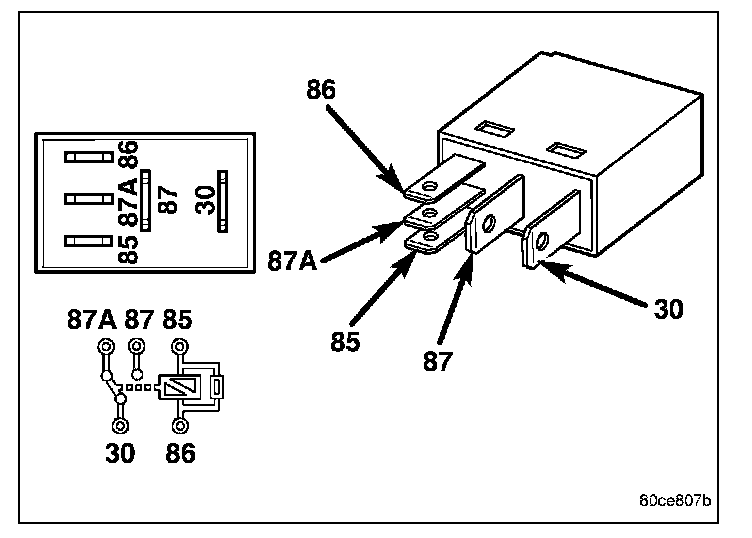 86
87A
85
87
30
86
87A
87
30
85
87A 87 85
30 86
80ce807b