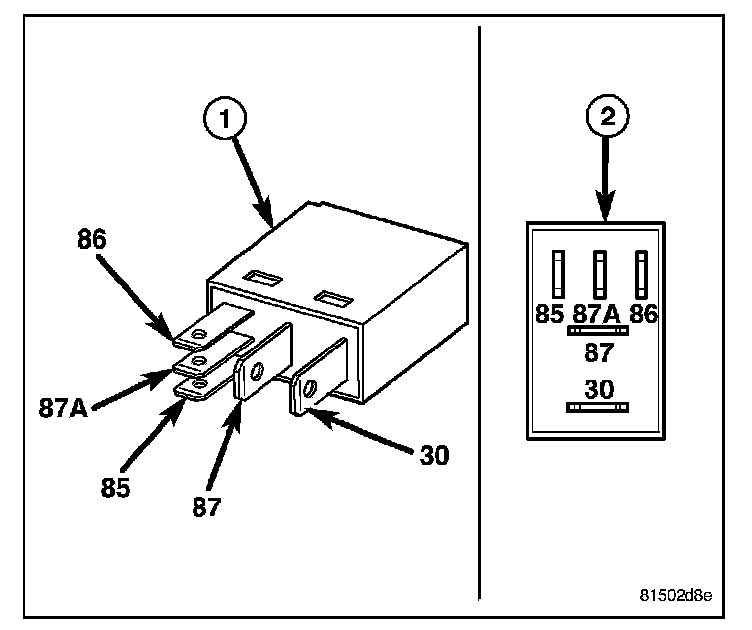 1
86
87A
85
87
30

2
85 87A 86
87
30

81502d8e