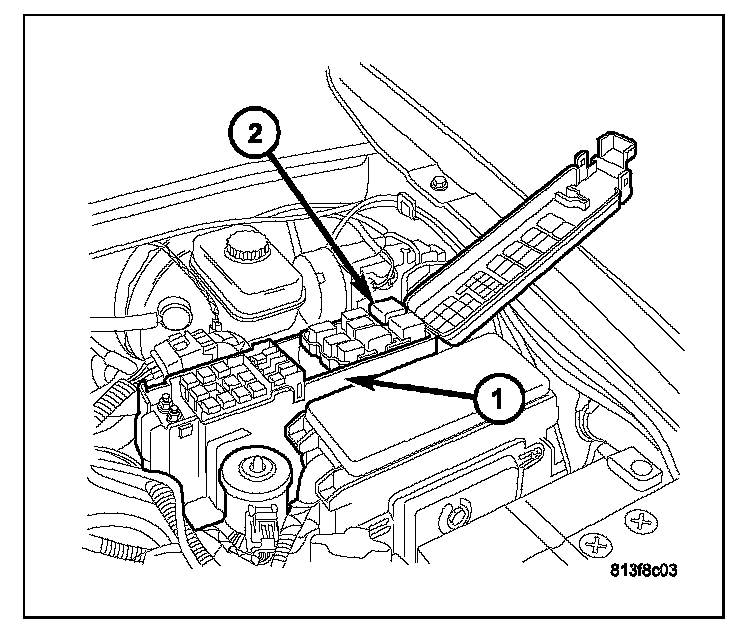 2
1
813f8c03