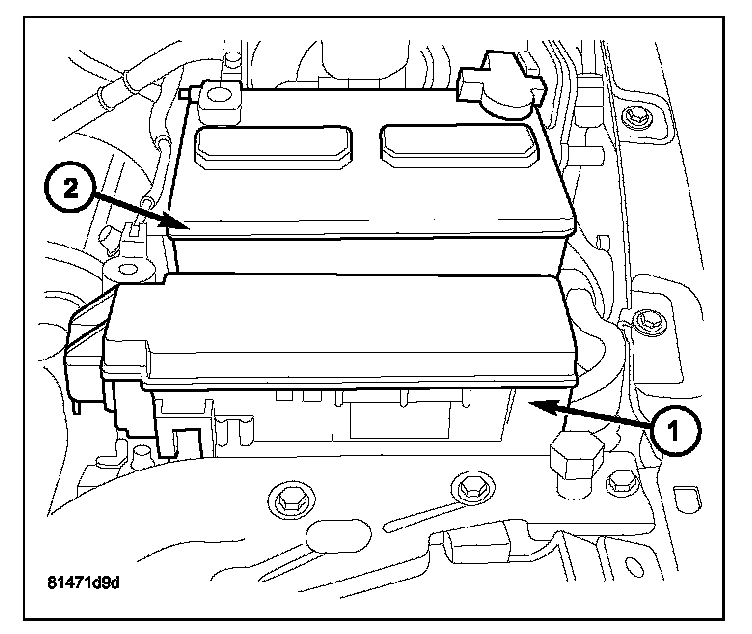 2

1

81471d9d