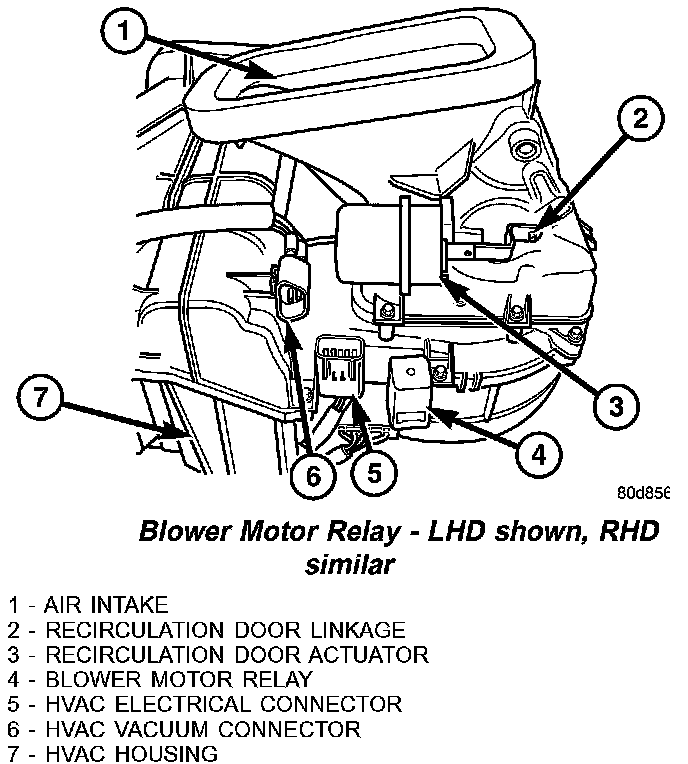 1
2
3
4
5
6
7

80d856

Blower Motor Relay - LHD shown, RHD similar

1 - AIR INTAKE
2 - RECIRCULATION DOOR LINKAGE
3 - RECIRCULATION DOOR ACTUATOR
4 - BLOWER MOTOR RELAY
5 - HVAC ELECTRICAL CONNECTOR
6 - HVAC VACUUM CONNECTOR
7 - HVAC HOUSING