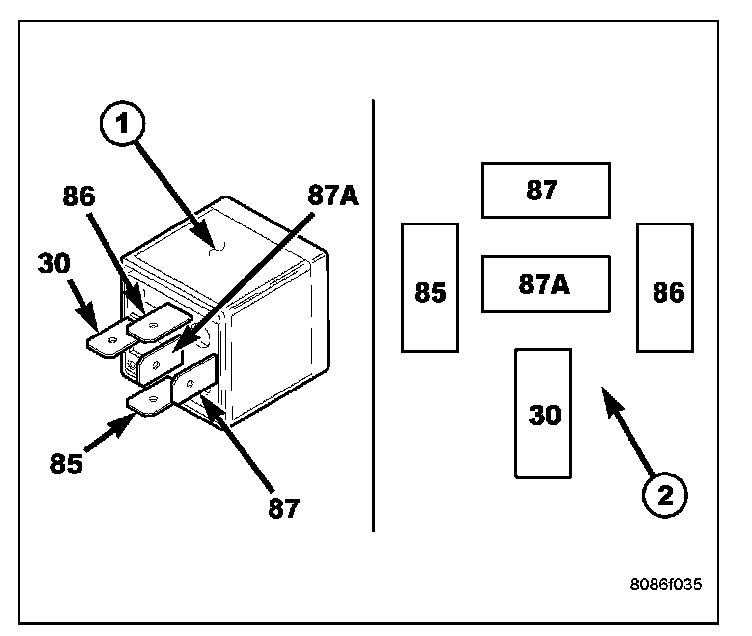 1
86
87A
30
85
87
87
85
87A
86
30
2
8086f035