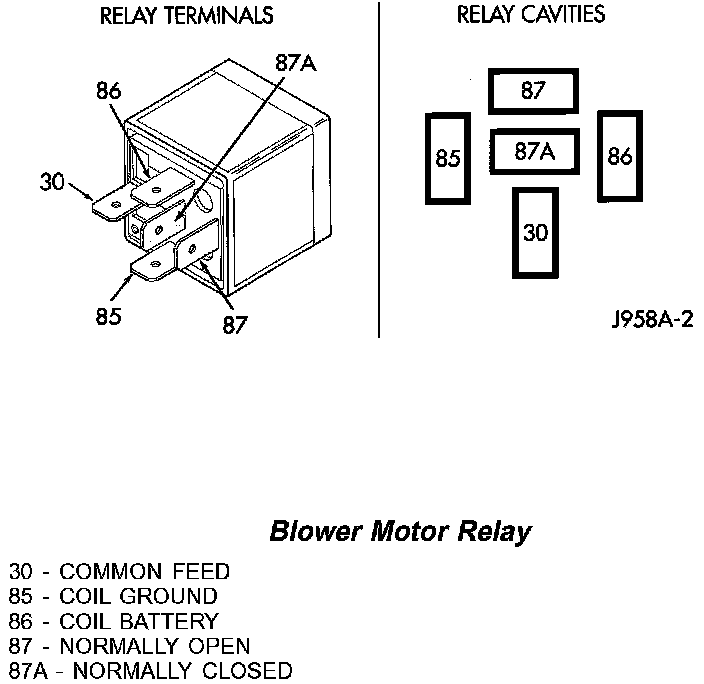 RELAY TERMINALS

87A
86
30
85
87

RELAY CAVITIES

87
85
87A
86
30

J958A-2

Blower Motor Relay

30 - COMMON FEED
85 - COIL GROUND
86 - COIL BATTERY
87 - NORMALLY OPEN
87A - NORMALLY CLOSED