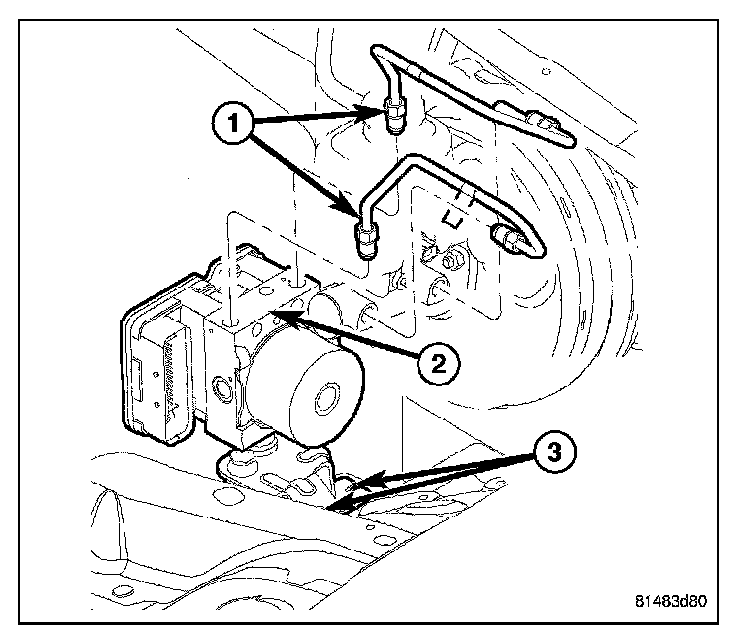 1

2

3

81483d80