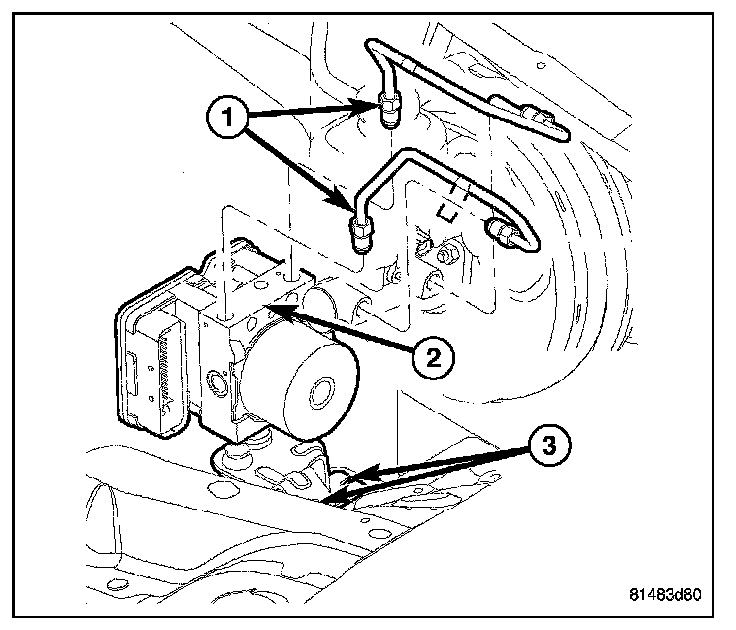 1
2
3
81483d80