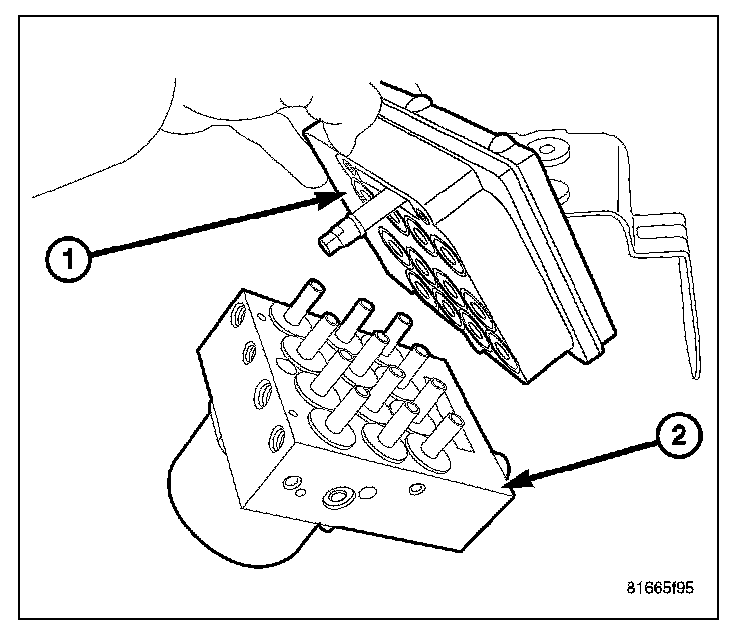 1

2

81665f95