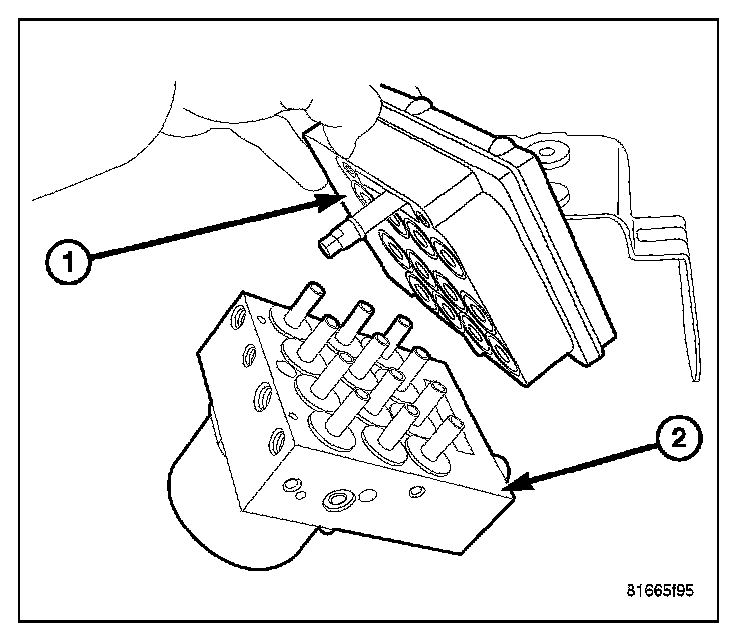 1

2

81665f95