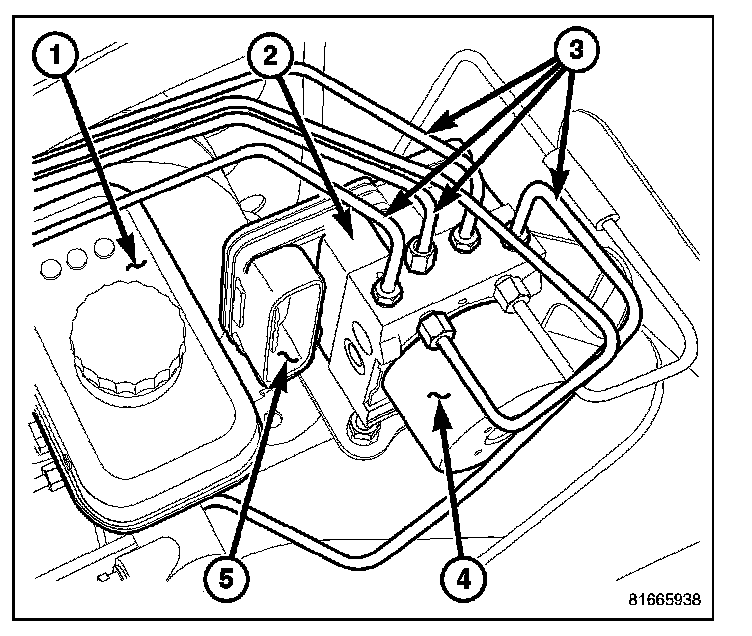 1
2
3
5
4
81665938