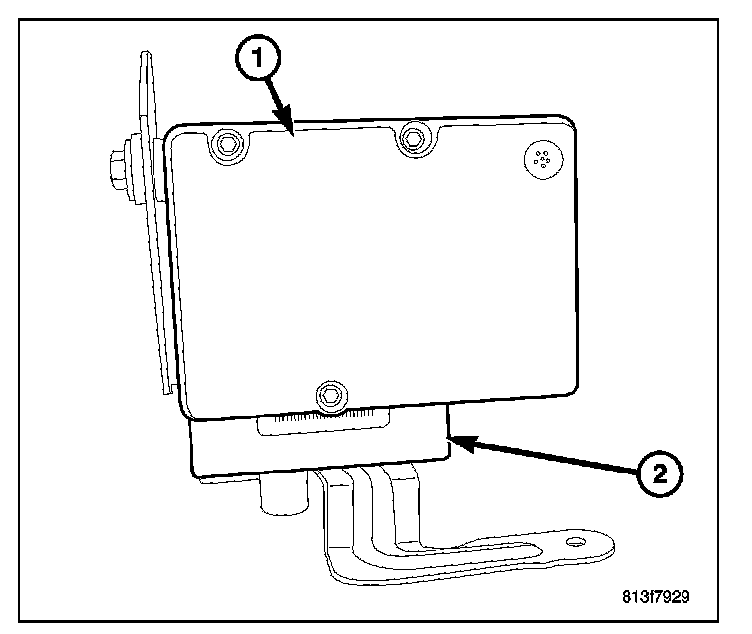 1

2

813f7929