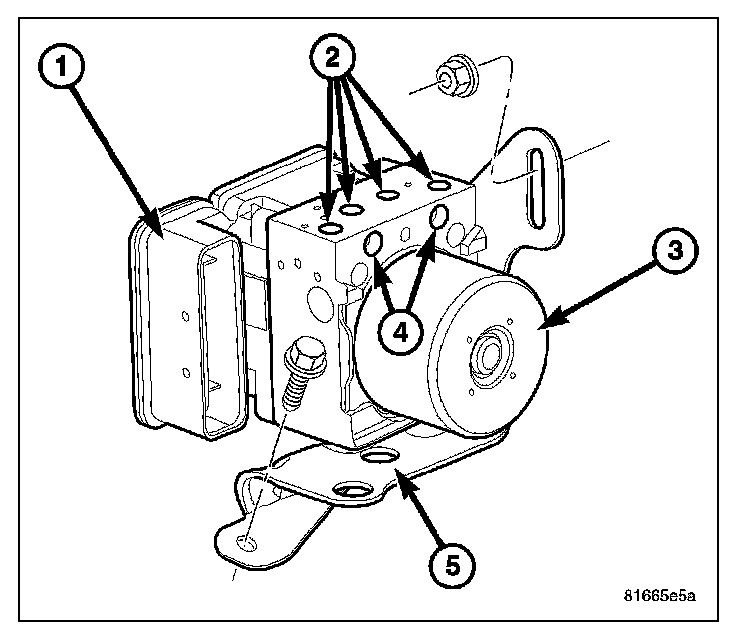 1
2
3
4
5
81665e5a