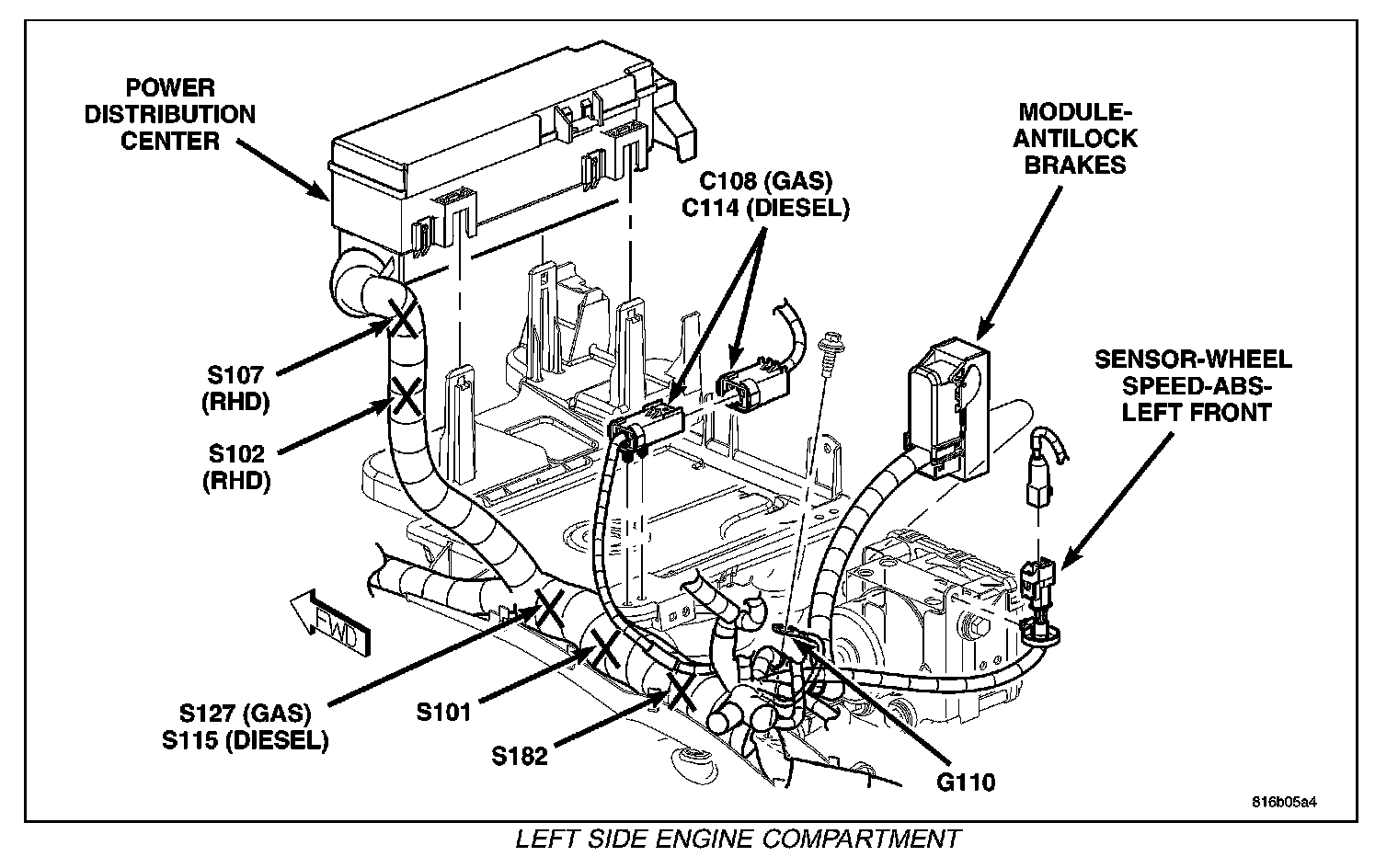 POWER DISTRIBUTION CENTER

C108 (GAS)
C114 (DIESEL)

MODULE-ANTILOCK BRAKES

SENSOR-WHEEL SPEED-ABS-LEFT FRONT

S107 (RHD)

S102 (RHD)

FWD

S127 (GAS)
S115 (DIESEL)

S101

S182

G110

816b05a4

LEFT SIDE ENGINE COMPARTMENT