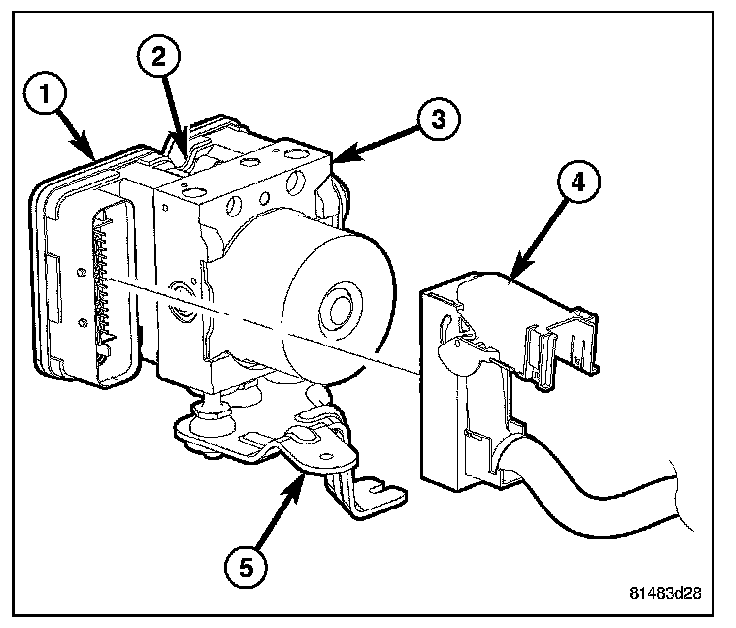 1
2
3
4
5
81483d28