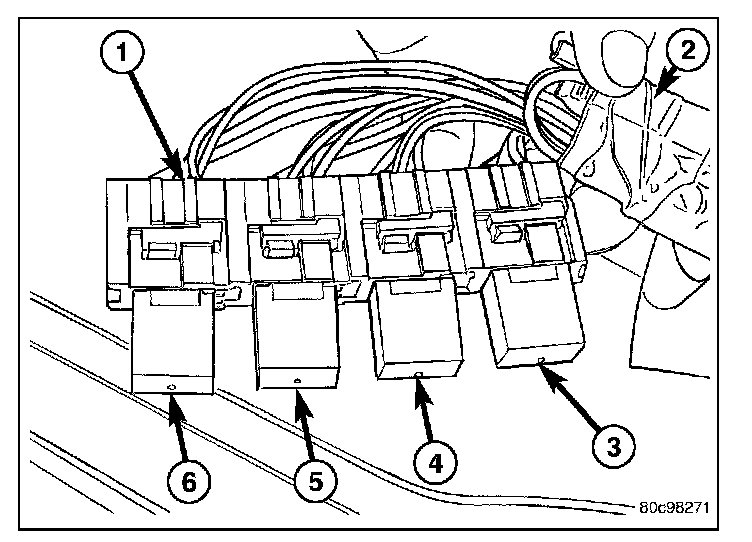 1
2
6
5
4
3
80c98271