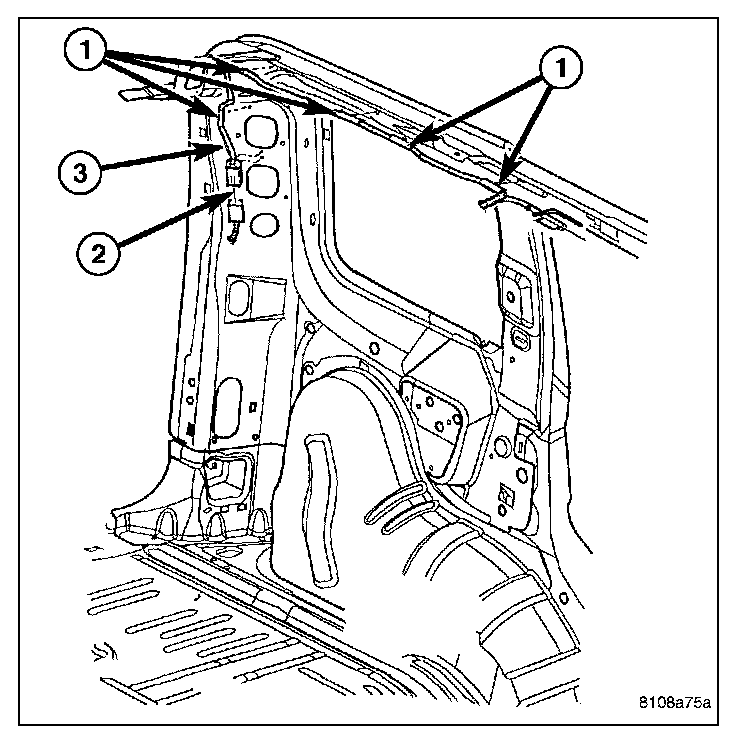 1
1
3
2
8108a75a