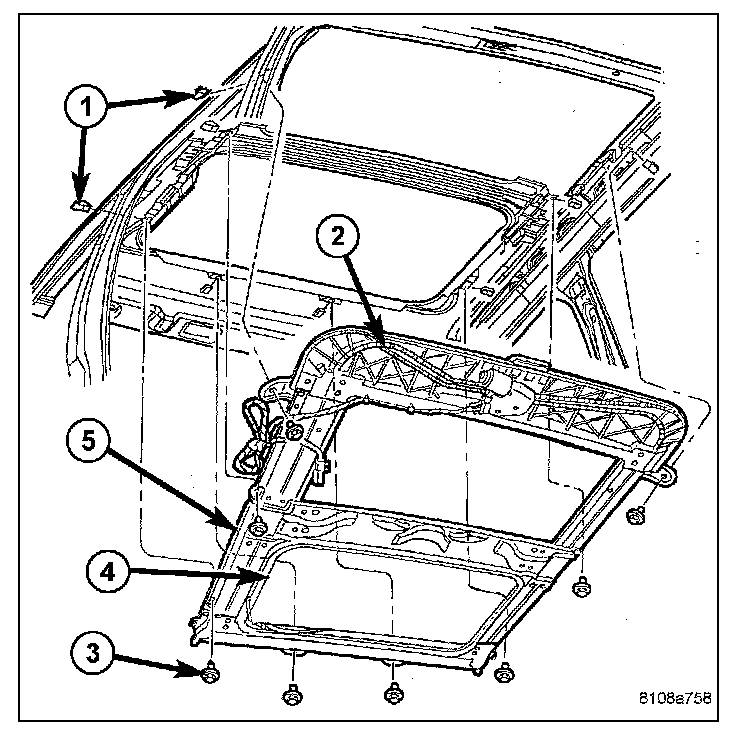 1
2
5
4
3
8108a758