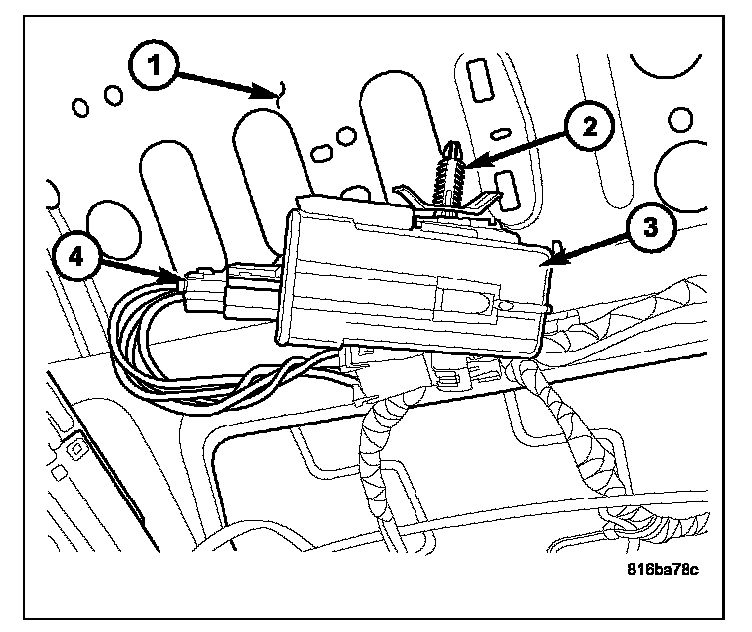 1
2
3
4
816ba78c