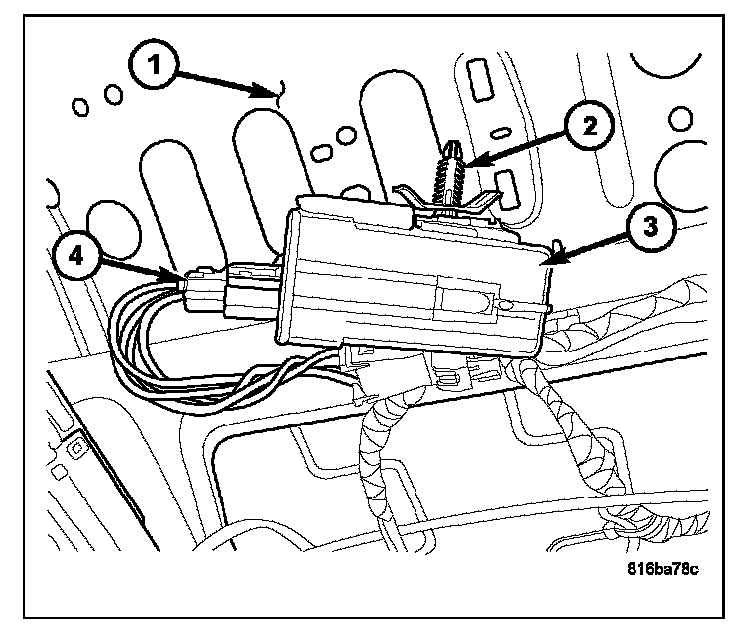 1
2
3
4
816ba78c