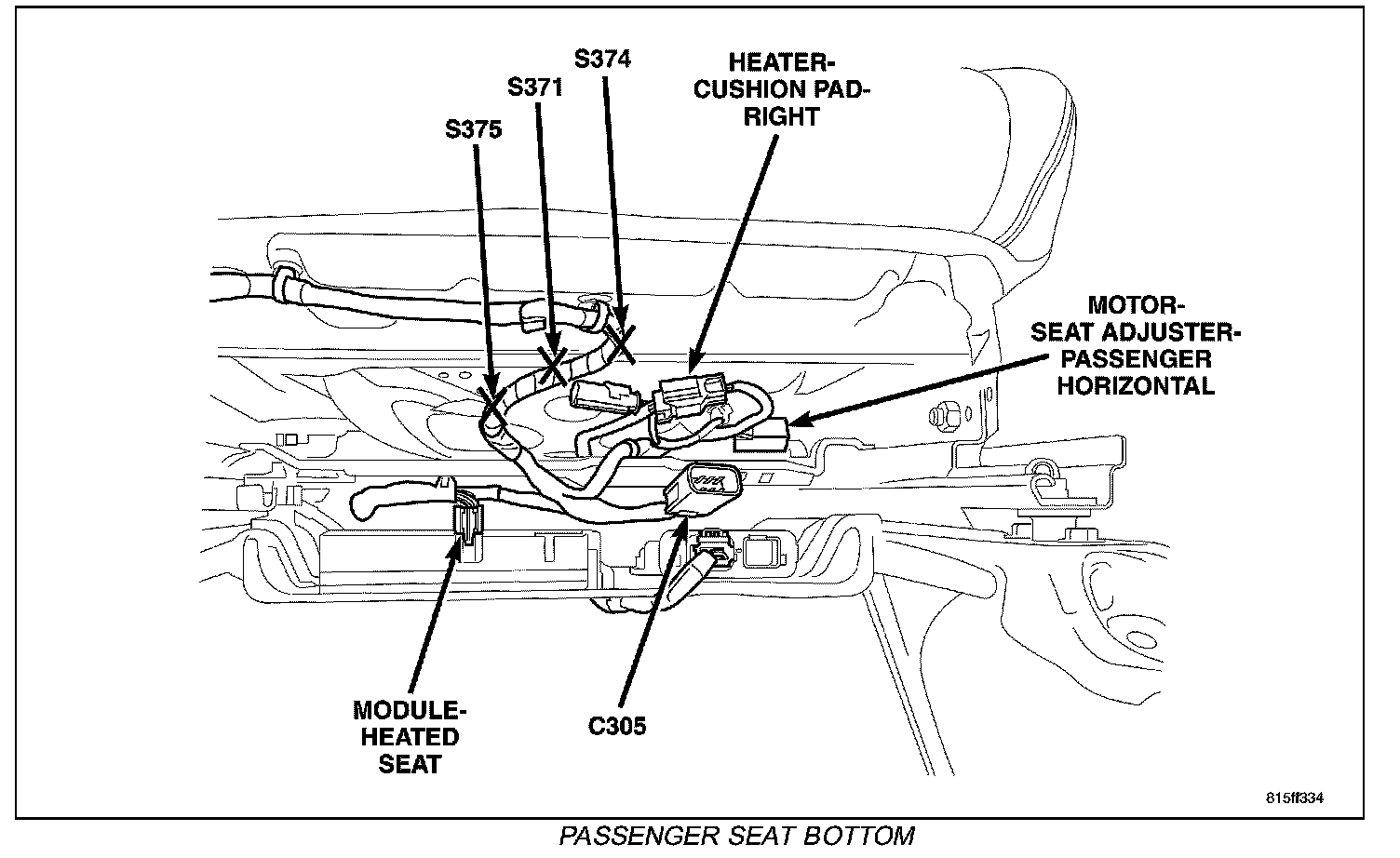 S374
S371
S375
HEATER-CUSHION PAD-RIGHT
MOTOR-SEAT ADJUSTER-PASSENGER HORIZONTAL
MODULE-HEATED SEAT
C305
815ff334
PASSENGER SEAT BOTTOM