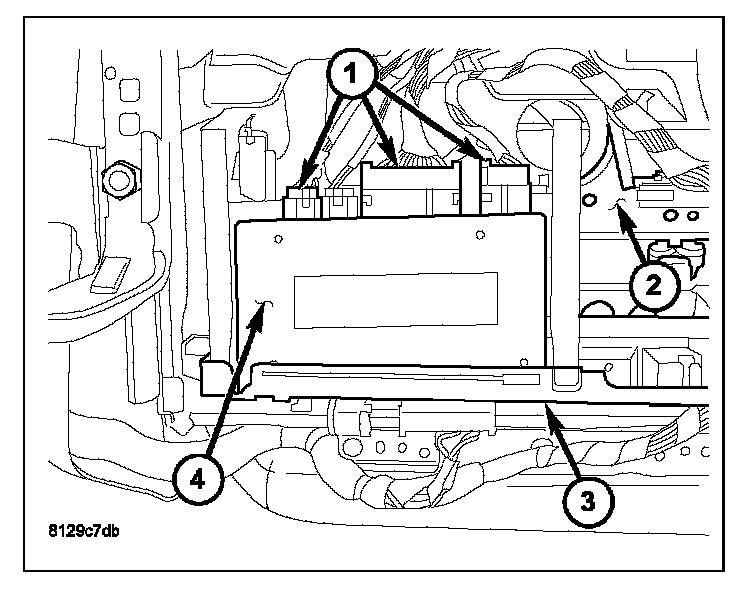 1
2
4
3
8129c7db