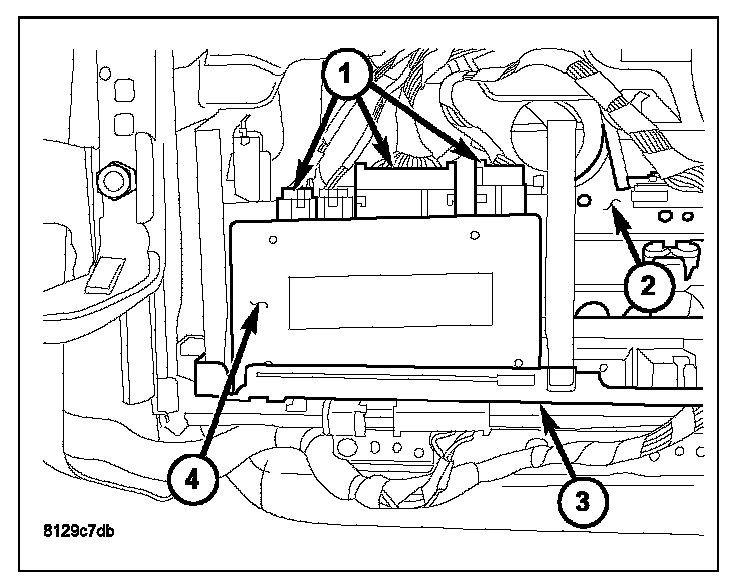 1
2
4
3
8129c7db