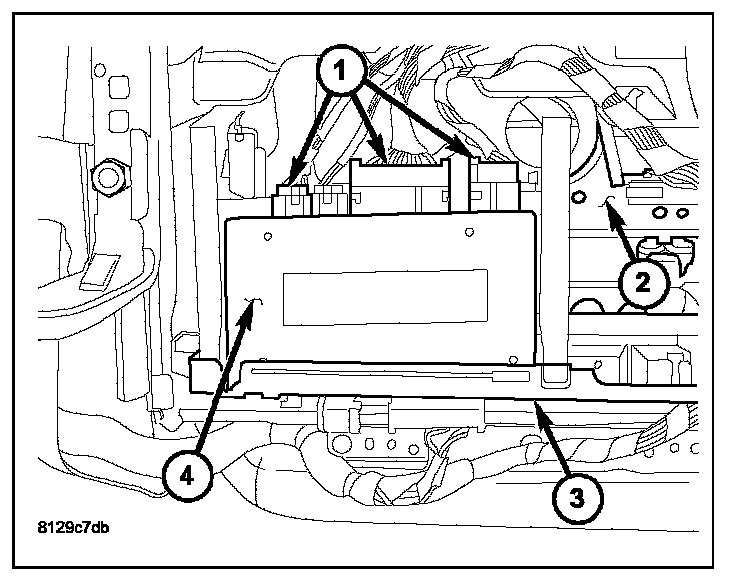 1
2
4
3
8129c7db