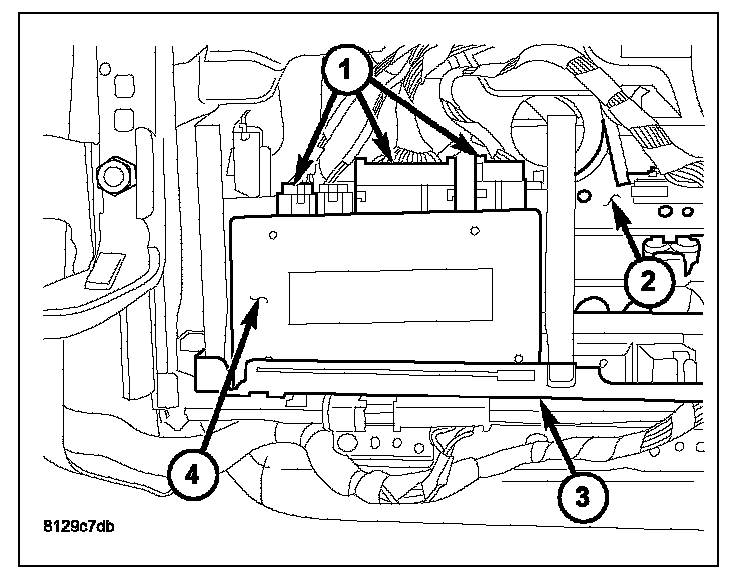 1
2
4
3
8129c7db