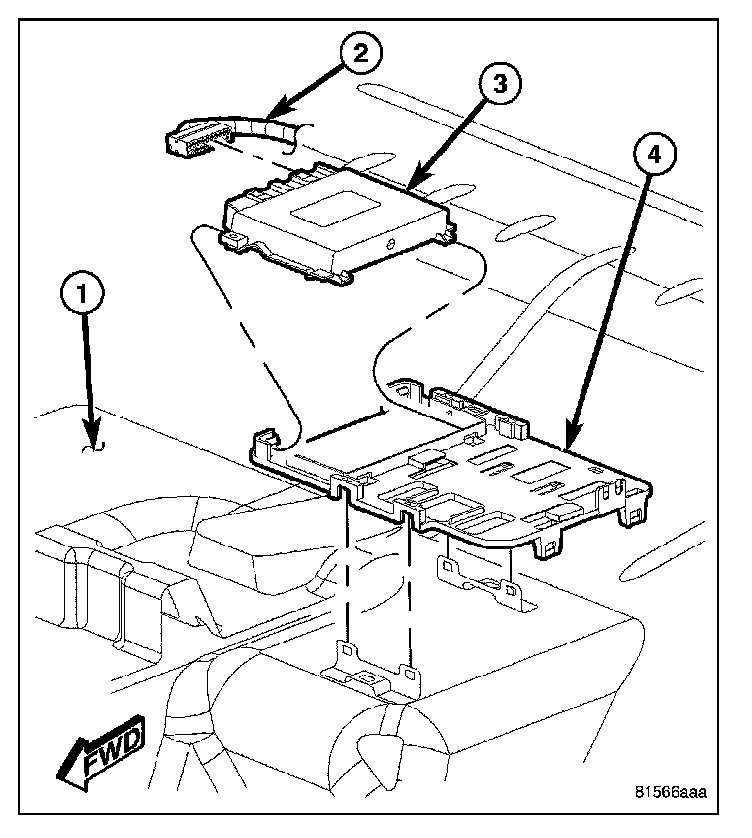 2
3
4
1
FWD
81566aaa