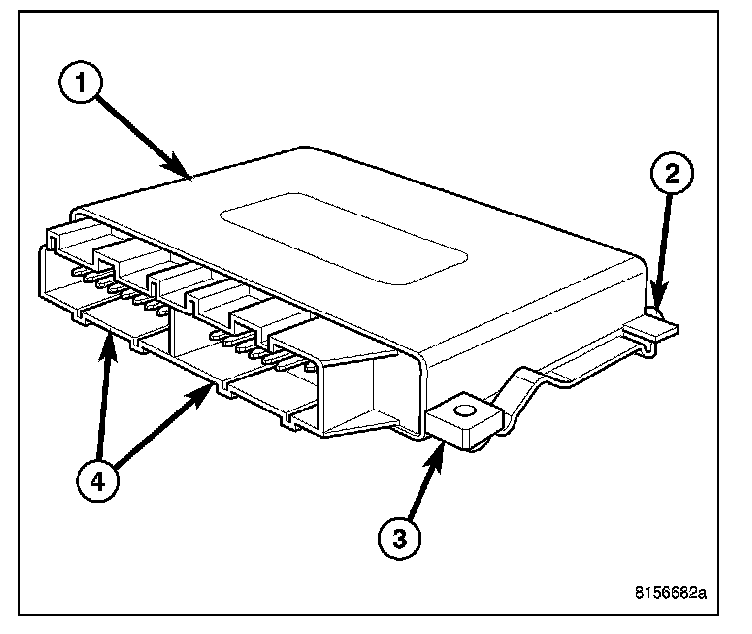 1
2
4
3
8156682a