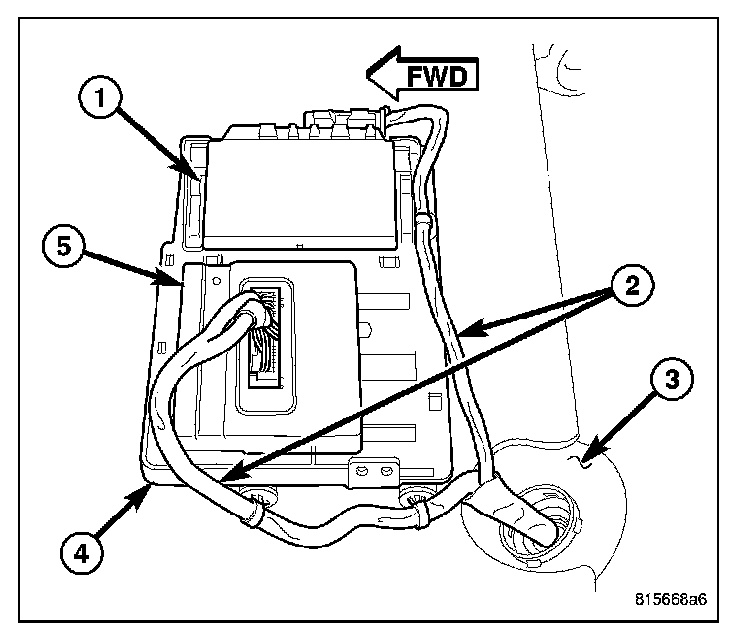 FWD
1
5
2
3
4
815668a6