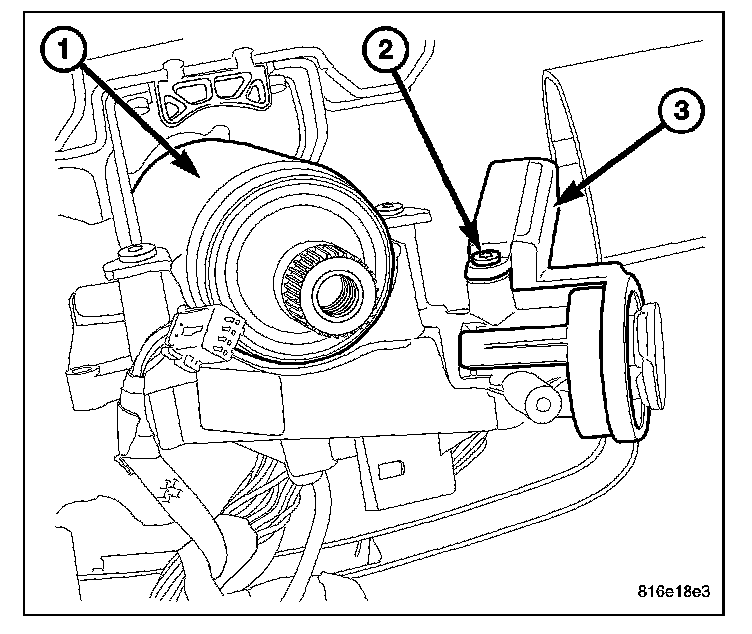 1
2
3
816e18e3