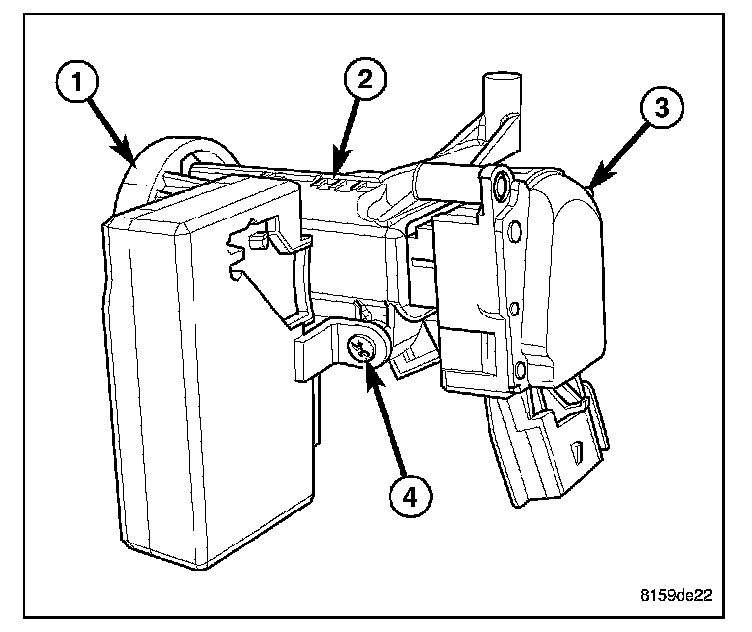 1
2
3
4
8159de22