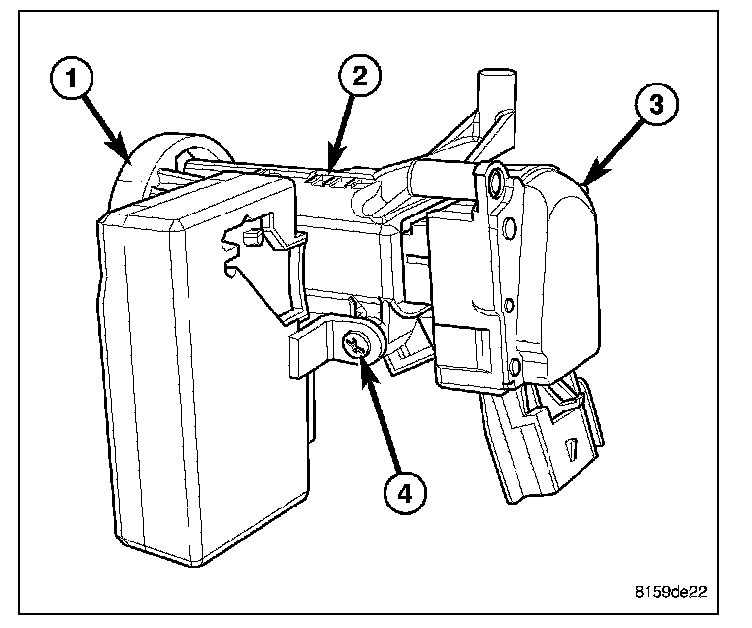 1
2
3
4
8159de22