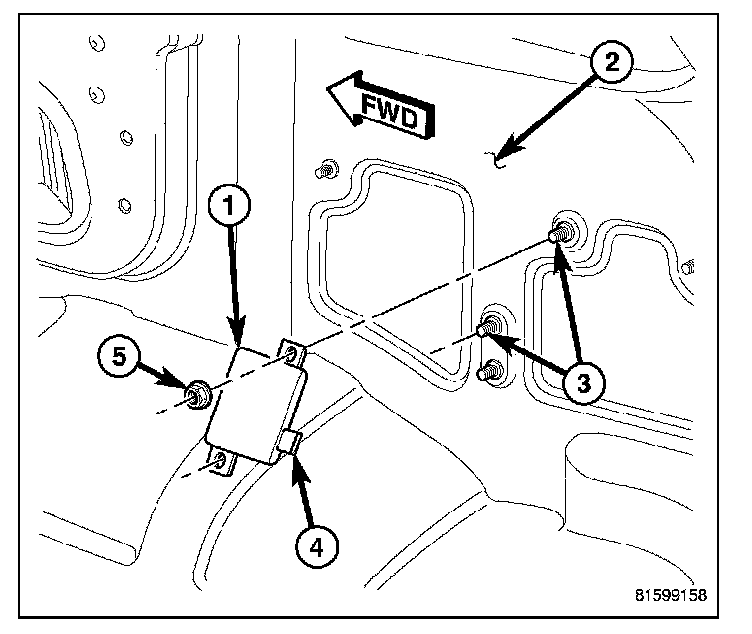 FWD
2
1
3
5
4
81599158