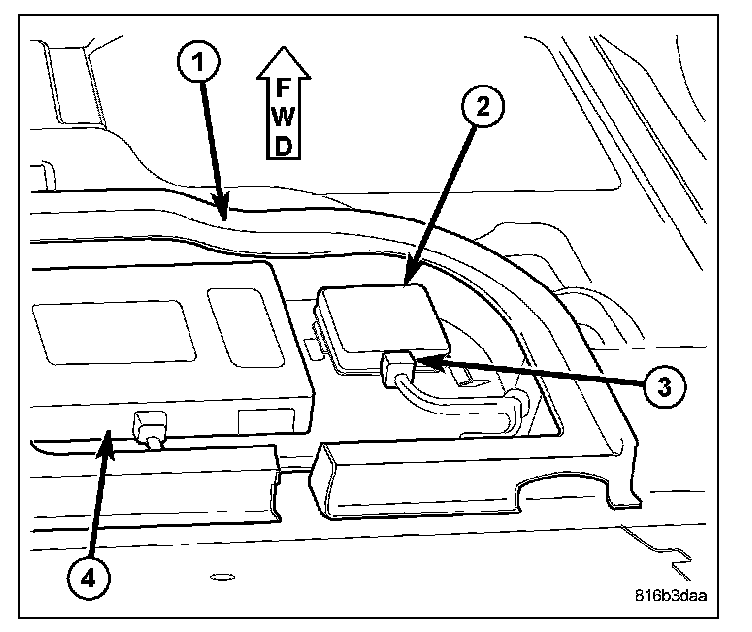 1
F
W
D
2
3
4
816b3daa