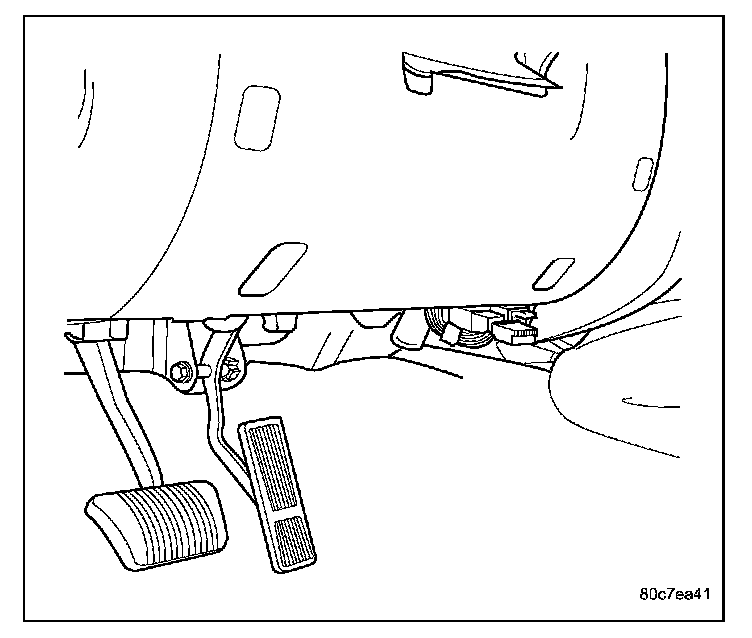 80c7ea41