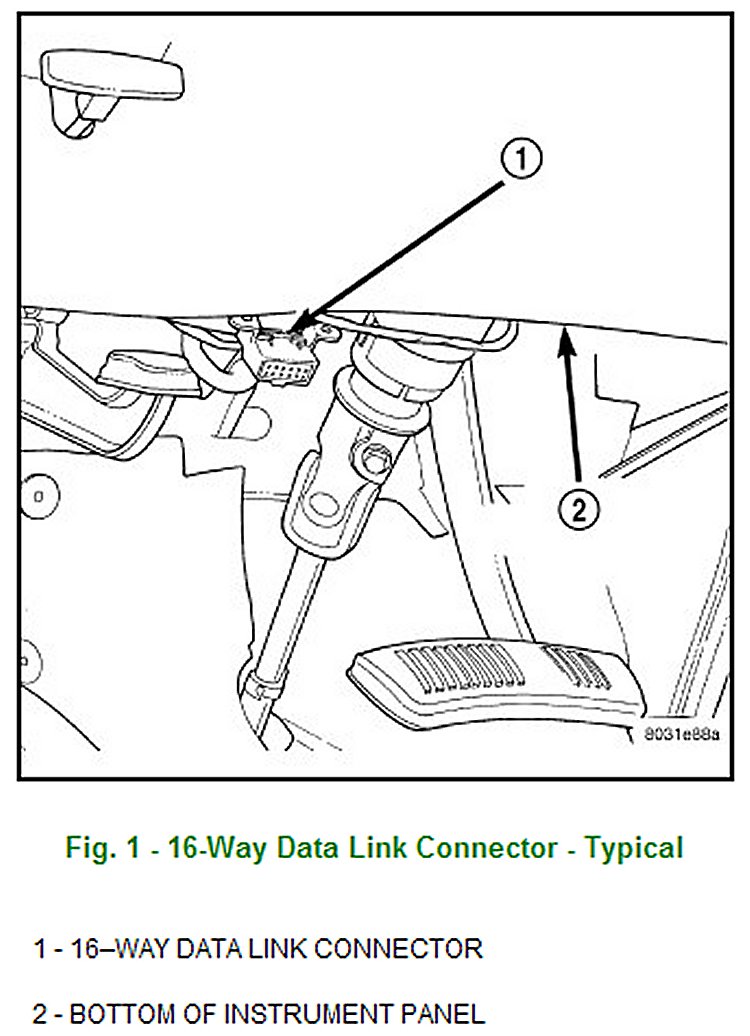 1

2

8031e88a

Fig. 1 - 16-Way Data Link Connector - Typical

1 - 16–WAY DATA LINK CONNECTOR

2 - BOTTOM OF INSTRUMENT PANEL