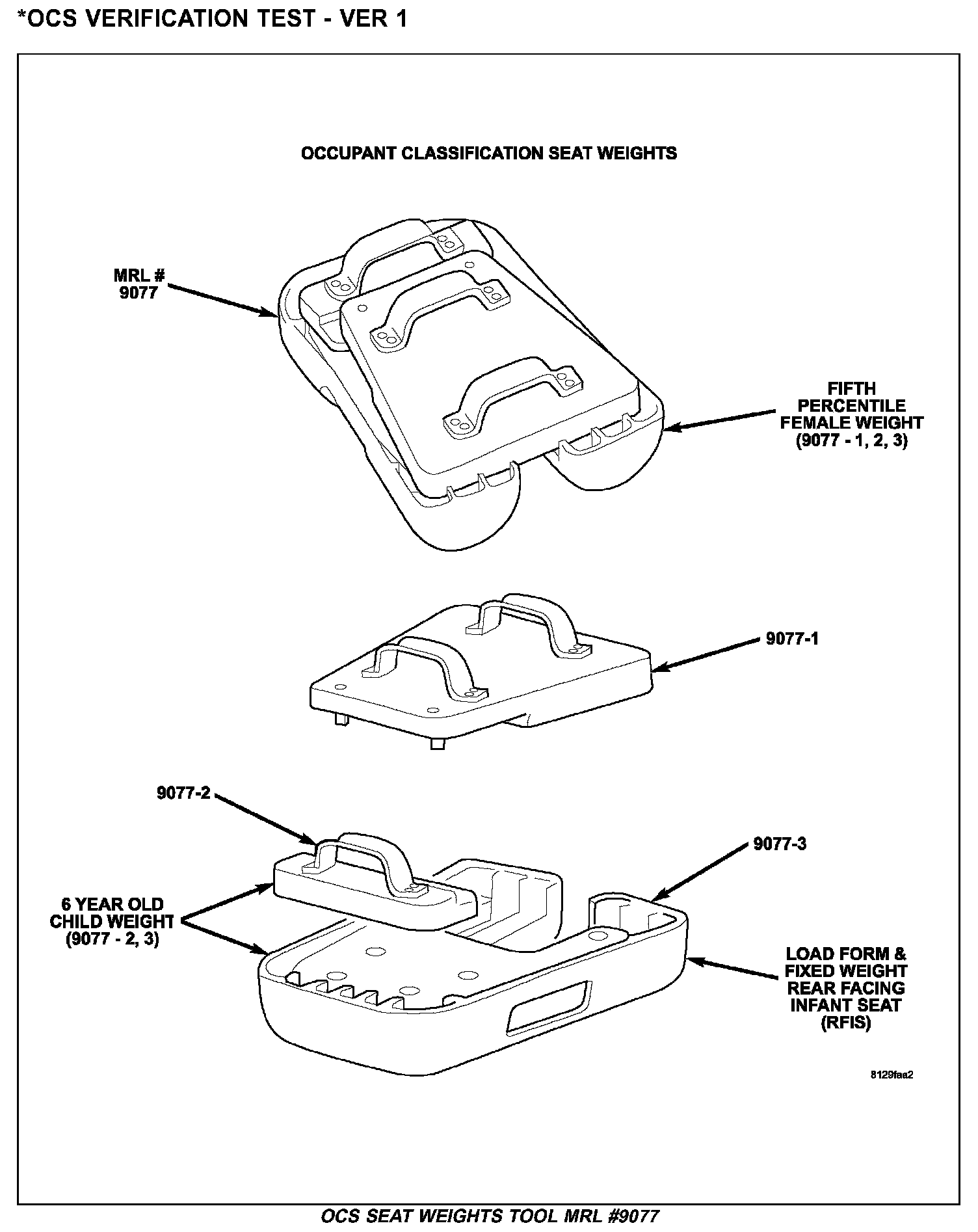 *OCS VERIFICATION TEST - VER 1

OCCUPANT CLASSIFICATION SEAT WEIGHTS

MRL # 9077

FIFTH PERCENTILE FEMALE WEIGHT (9077 - 1, 2, 3)

9077-1

9077-2

9077-3

6 YEAR OLD CHILD WEIGHT (9077 - 2, 3)

LOAD FORM & FIXED WEIGHT REAR FACING INFANT SEAT (RFIS)

8129faa2

OCS SEAT WEIGHTS TOOL MRL #9077