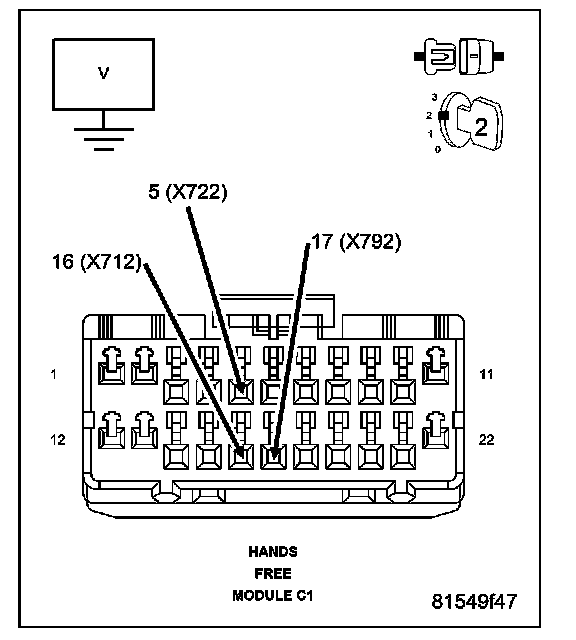 V

3
2
1
0
2

5 (X722)

17 (X792)

16 (X712)

1

11

12

22

HANDS
FREE
MODULE C1

81549f47