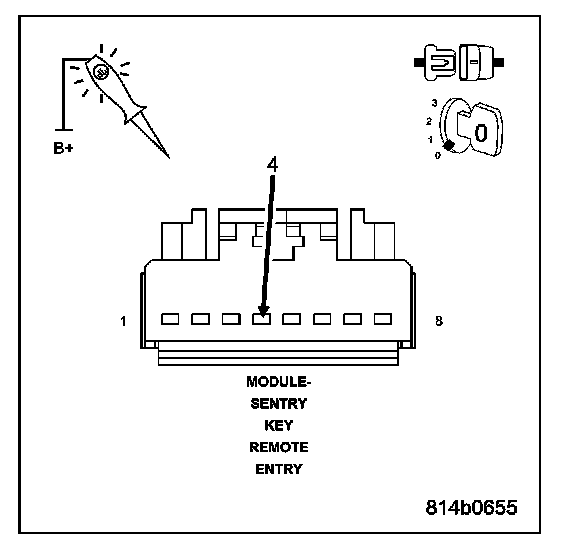 B+

3
2
1
0
0

4

1

8

MODULE-
SENTRY
KEY
REMOTE
ENTRY

814b0655