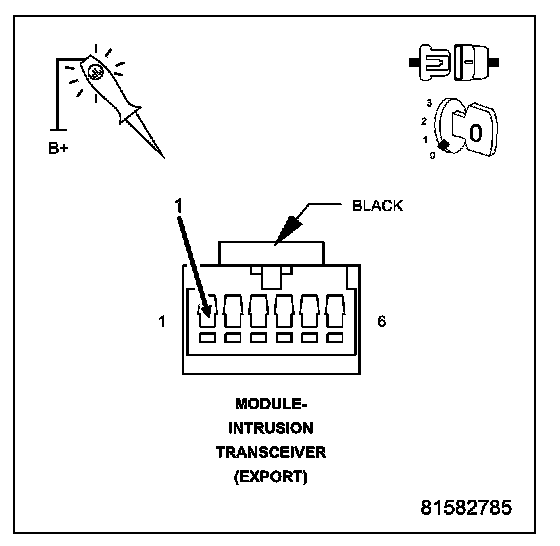 B+

3
2
1
0
0

1
BLACK

1
6

MODULE-
INTRUSION
TRANSCEIVER
(EXPORT)

81582785