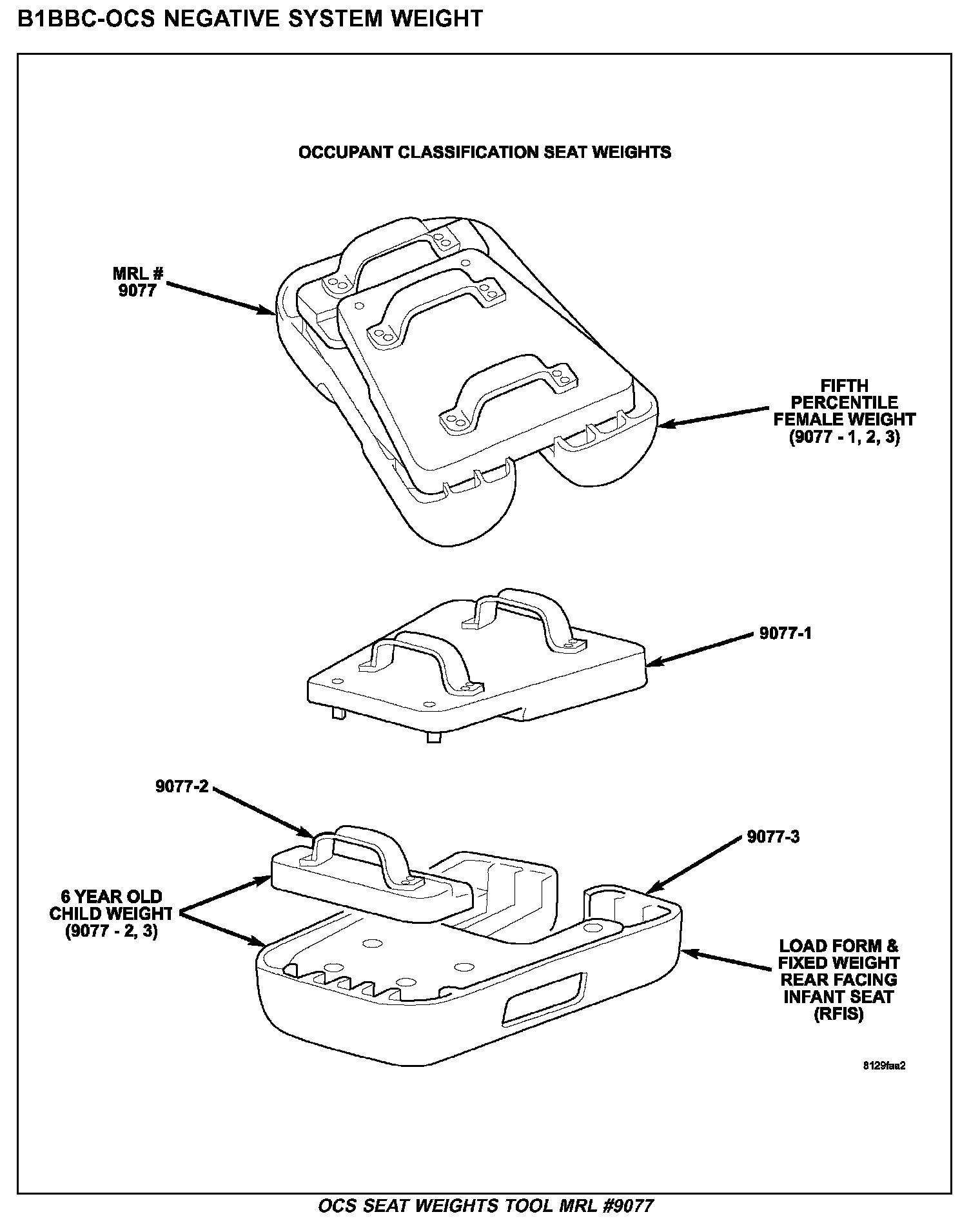 B1BBC-OCS NEGATIVE SYSTEM WEIGHT

OCCUPANT CLASSIFICATION SEAT WEIGHTS

MRL # 9077

FIFTH PERCENTILE FEMALE WEIGHT (9077 - 1, 2, 3)

9077-1

9077-2

9077-3

6 YEAR OLD CHILD WEIGHT (9077 - 2, 3)

LOAD FORM & FIXED WEIGHT REAR FACING INFANT SEAT (RFIS)

8129faa2

OCS SEAT WEIGHTS TOOL MRL #9077